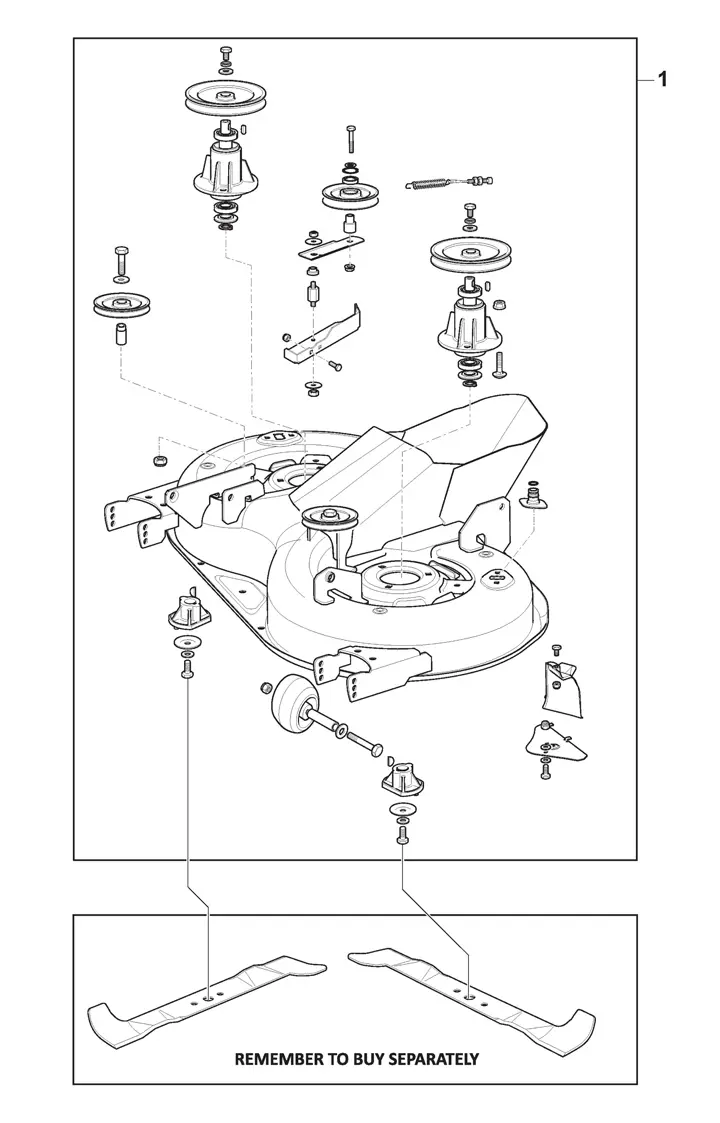 1

REMEMBER TO BUY SEPARATELY