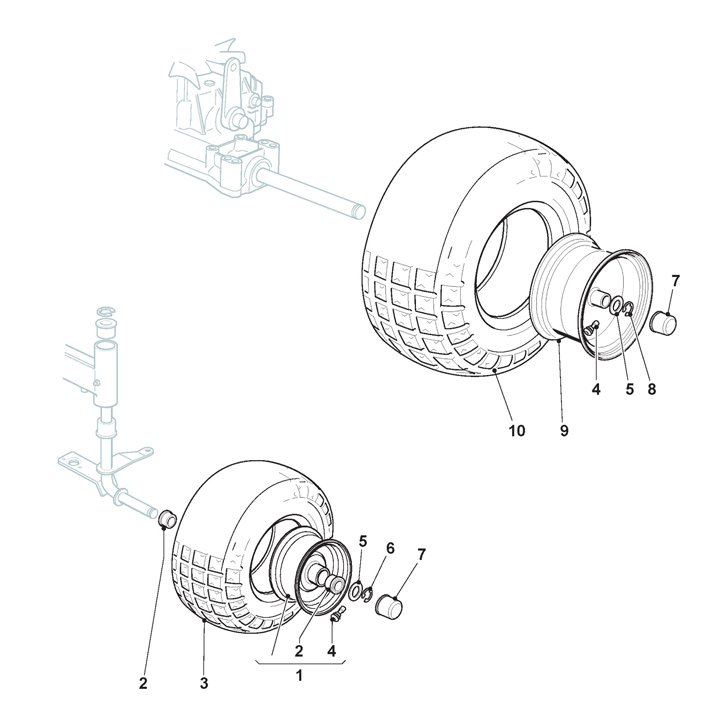 7
4
5
8
10
9
5
6
7
2
4
2
3
1