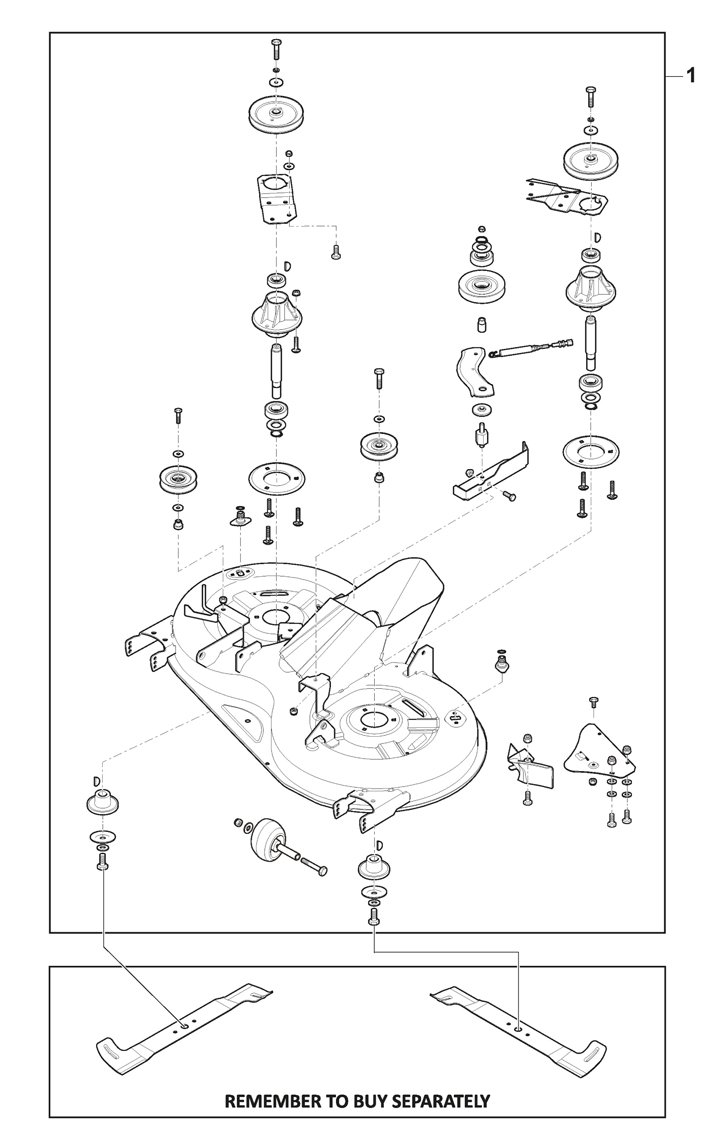 1

REMEMBER TO BUY SEPARATELY