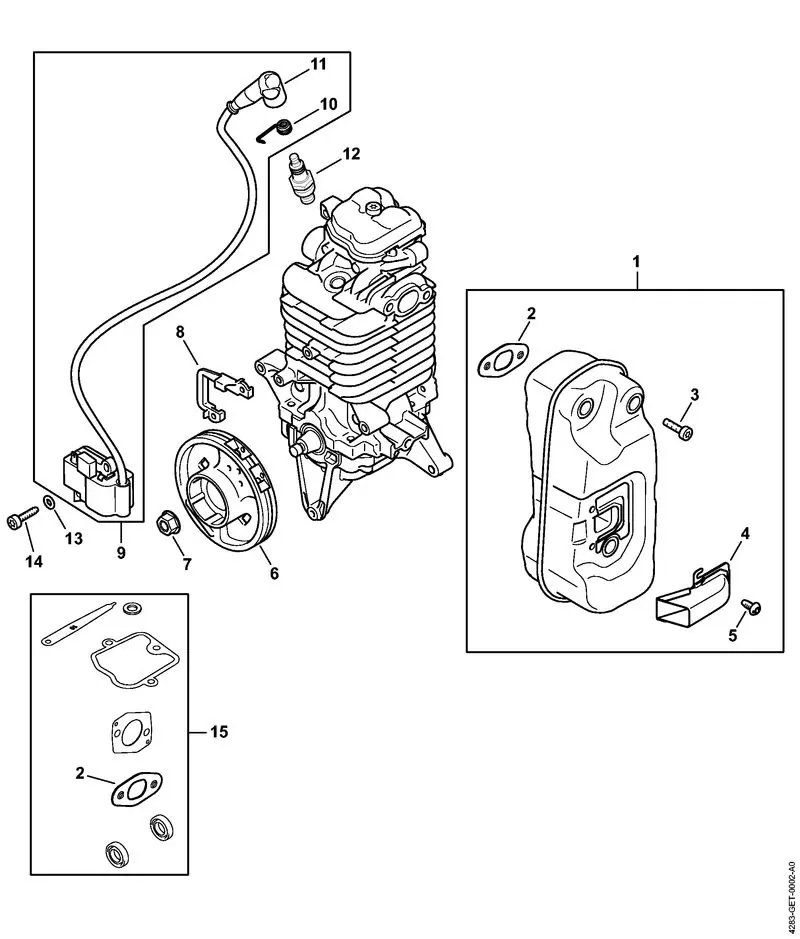 11
10
12
1
2
3
8
4
5
14
13
9
7
6
15
2
4283-GET-0002-A0