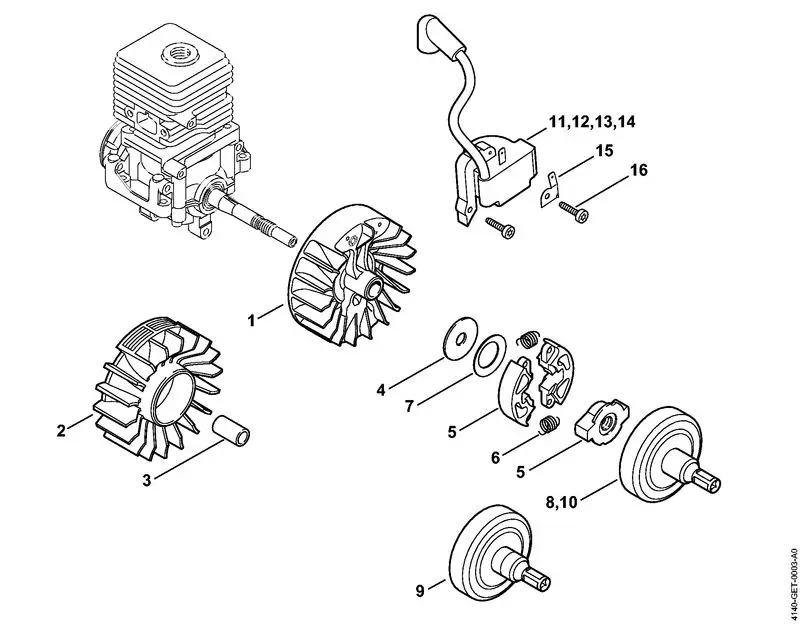 11,12,13,14
15
16
1
4
7
5
6
5
2
3
8,10
9
4140-GET-0003-A0