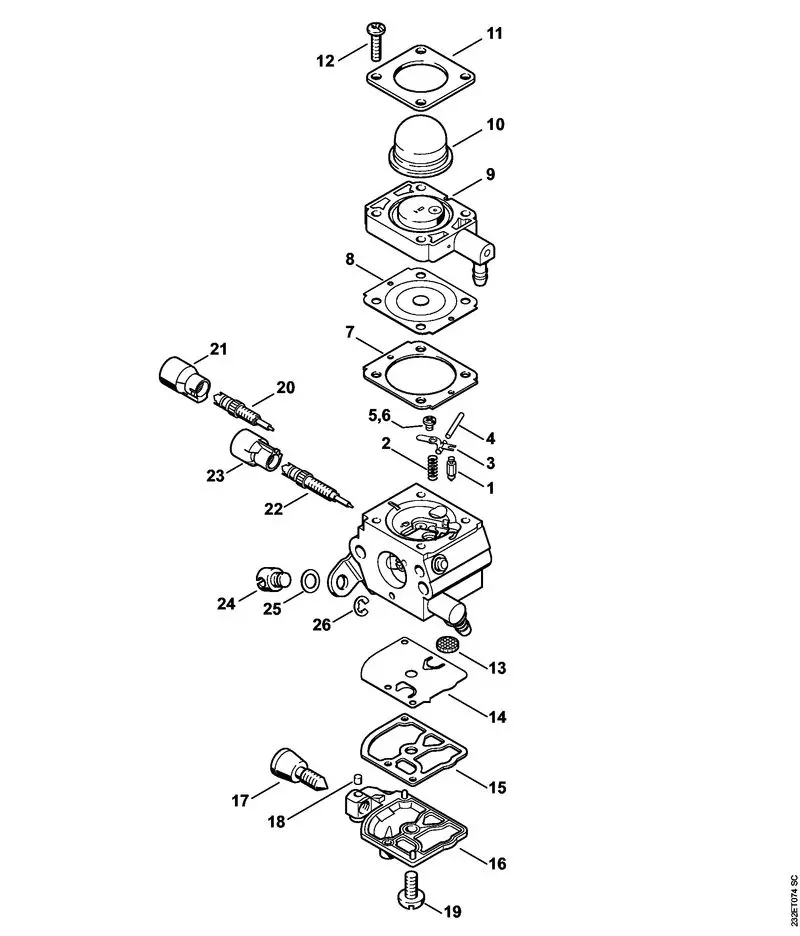 12
11
10
9
8
7
21
20
5,6
4
2
3
1
23
22
24
25
26
13
14
15
17
18
16
19
232ET074 SC