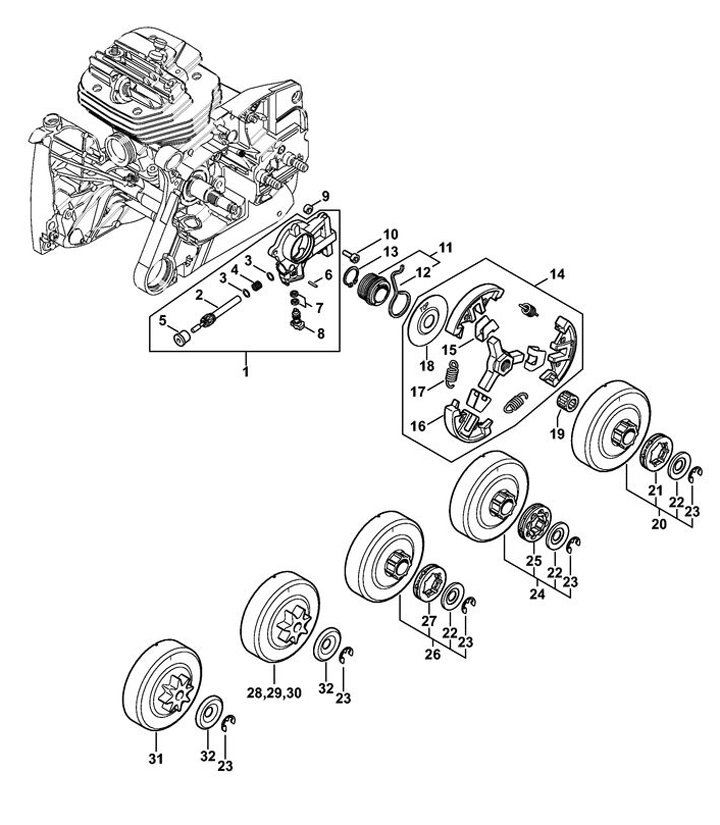 9
10
13
11
12
14
3
4
3
6
2
7
5
8
1
15
18
17
16
19
21
22
23
20
25
22
23
24
27
22
23
26
28,29,30
32
23
31
32
23