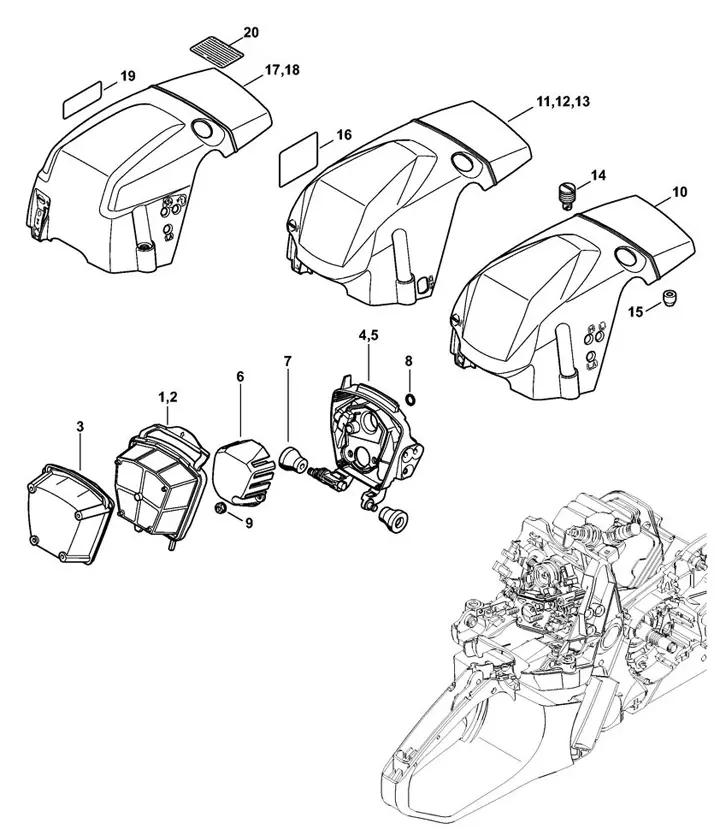 20
19
17,18
11,12,13
16
14
10
15
4,5
7
8
6
1,2
3
9