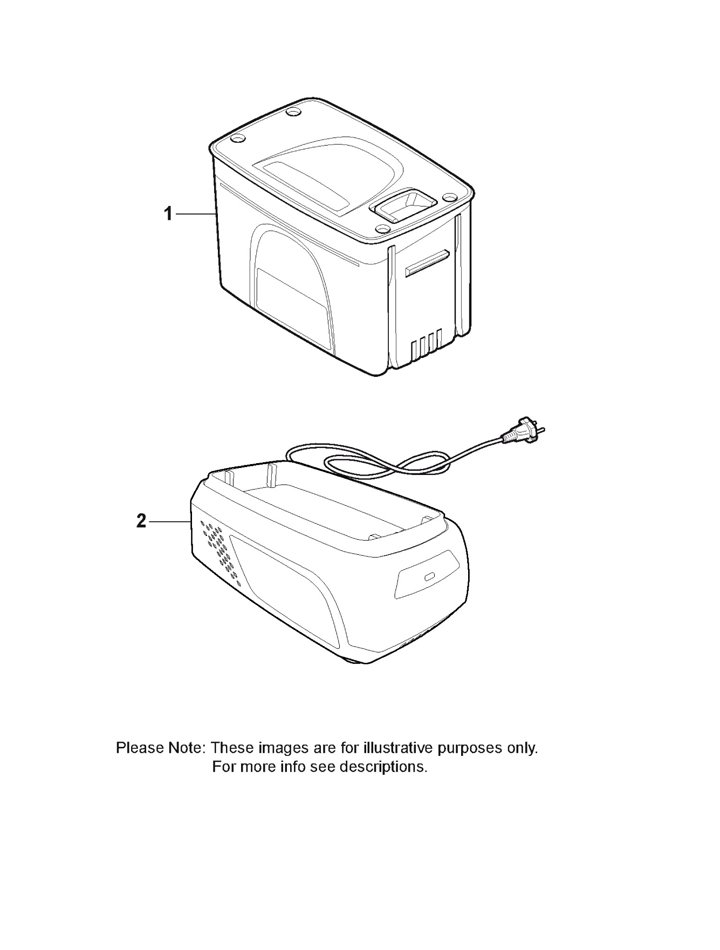 1

2

Please Note: These images are for illustrative purposes only.
For more info see descriptions.