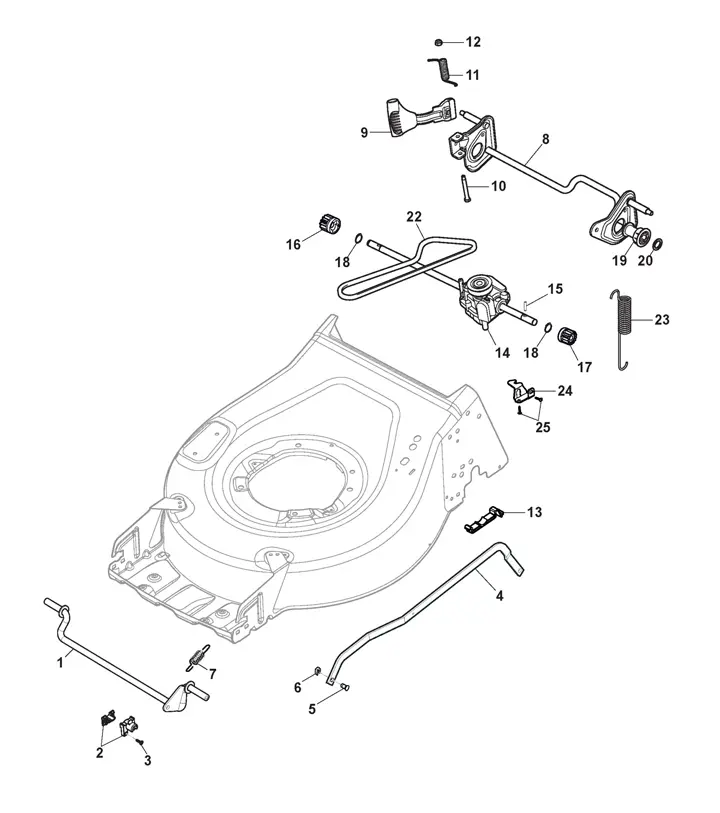 12
11
9
8
10
22
16
18
19
20
15
23
14
18
17
24
25
13
4
1
7
6
5
2
3