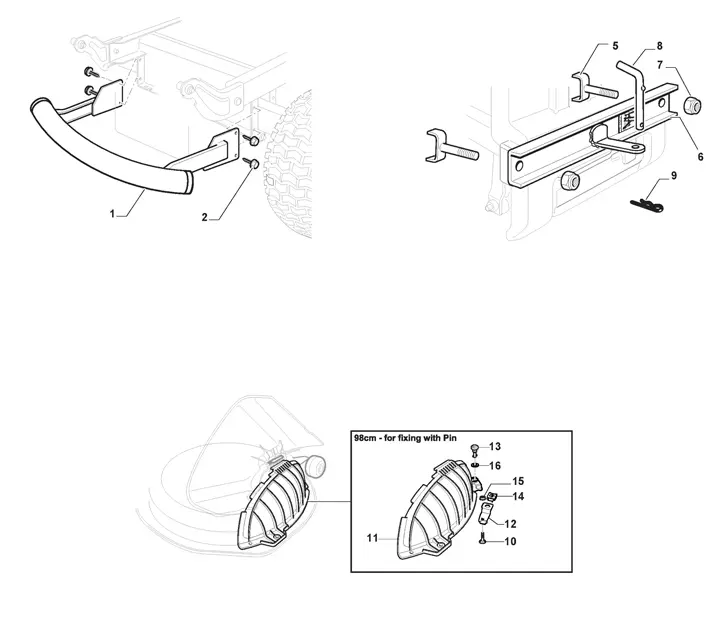 1
2
5
8
7
6
9
98cm - for fixing with Pin
13
16
15
14
12
11
10