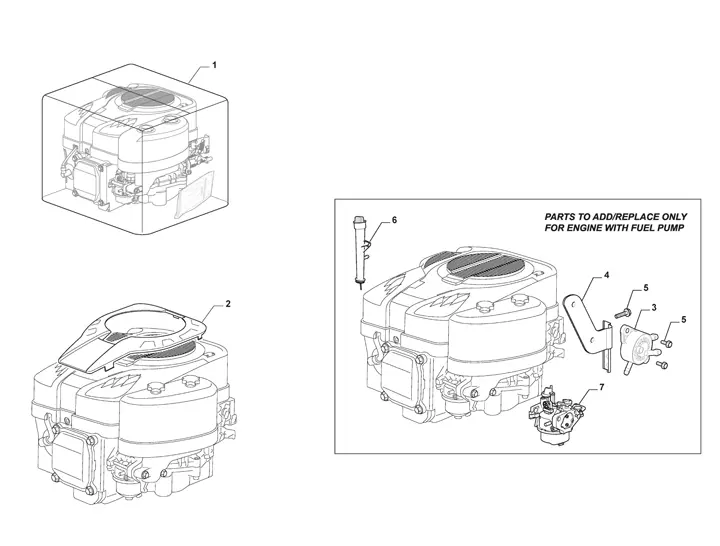 1

2

PARTS TO ADD/REPLACE ONLY FOR ENGINE WITH FUEL PUMP

6

4

5

3

5

7