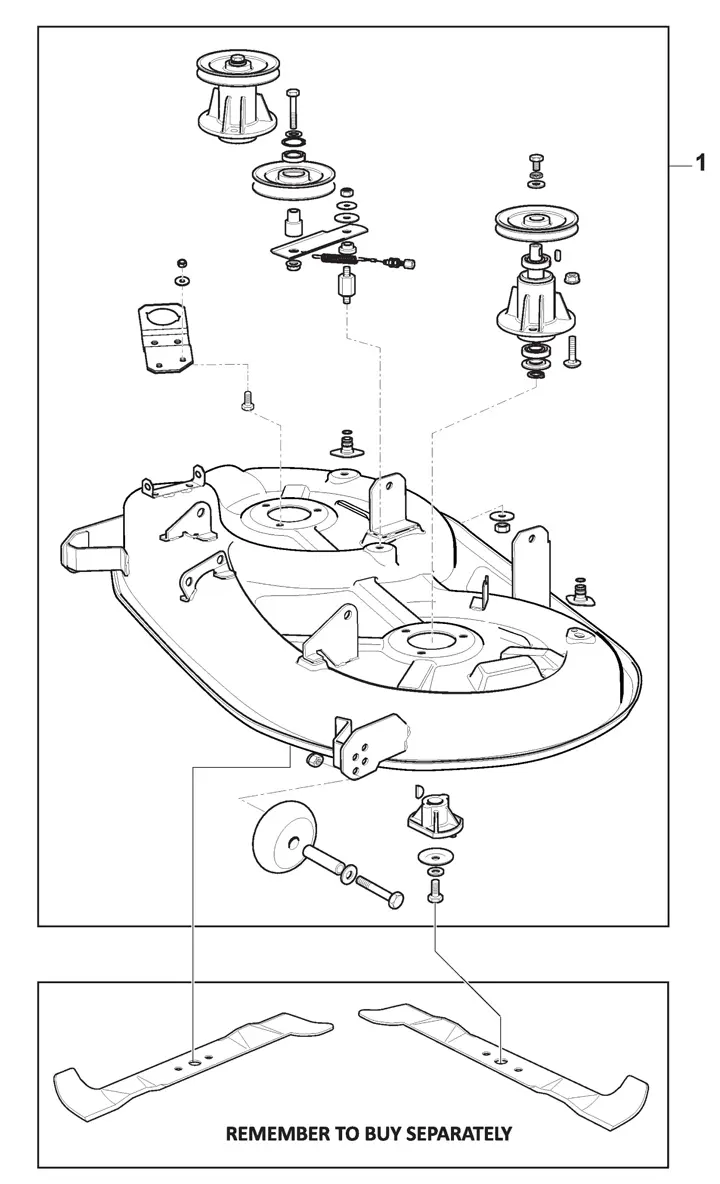 1

REMEMBER TO BUY SEPARATELY