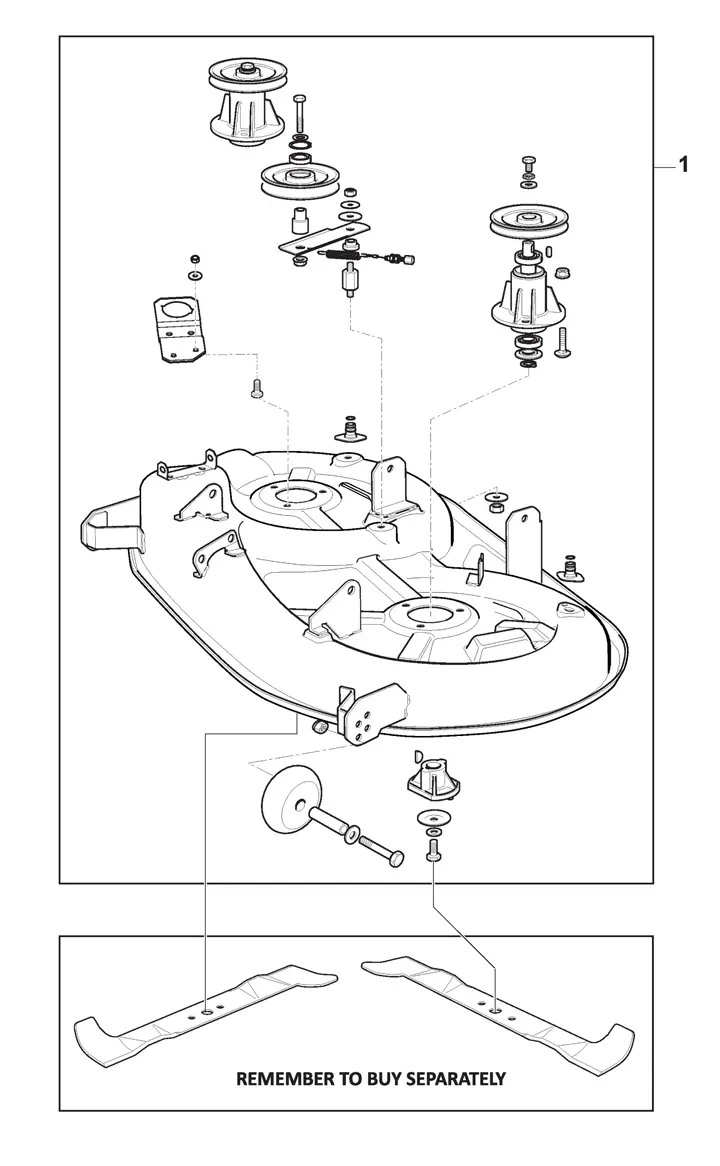 1

REMEMBER TO BUY SEPARATELY