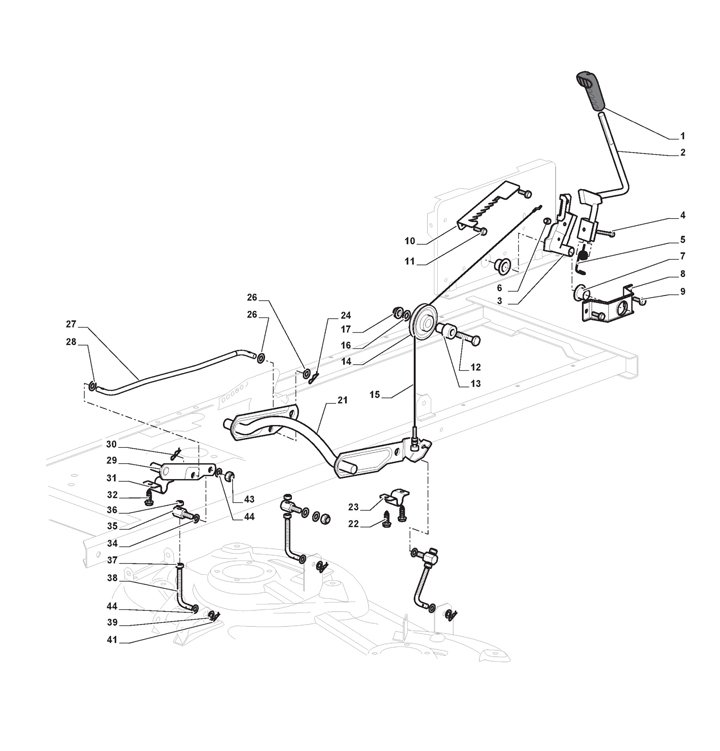 1
2
4
5
7
8
9
10
11
6
3
26
26
24
17
16
14
12
13
27
28
15
21
30
29
31
32
36
35
34
43
44
23
22
37
38
44
39
41