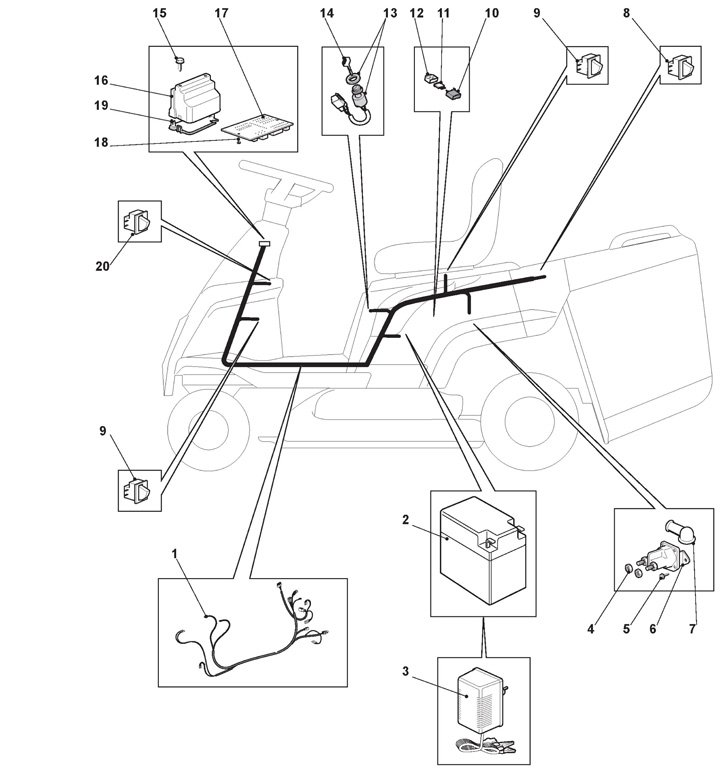 15
17
14
13
12
11
10
9
8
16
19
18
20
9
1
2
3
4
5
6
7