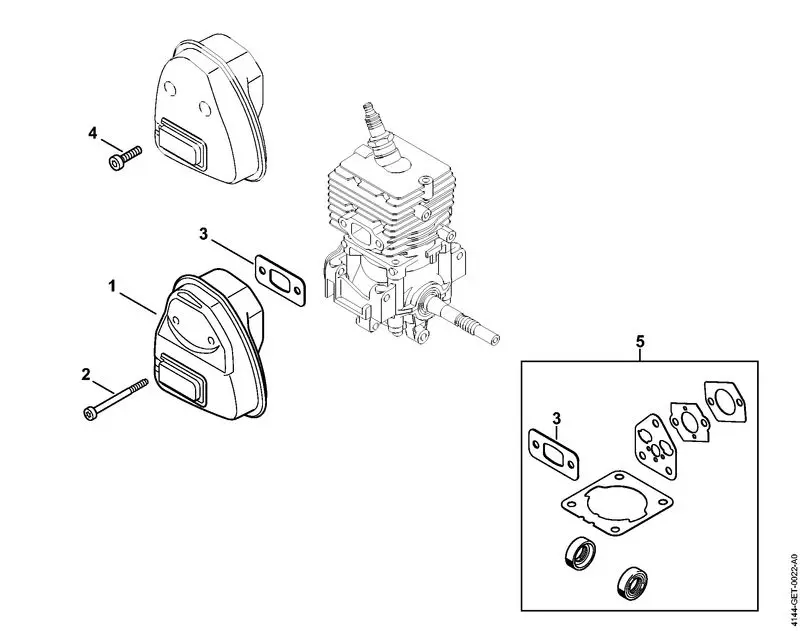 4
3
1
2
5
3
4144-GET-0022-A0