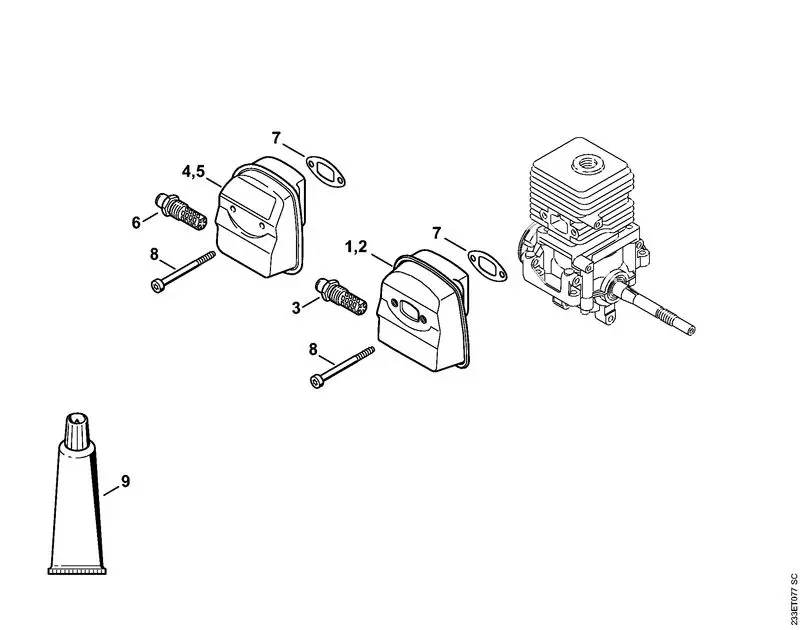 7
4,5
6
8
7
1,2
3
8
9
233ET077 SC